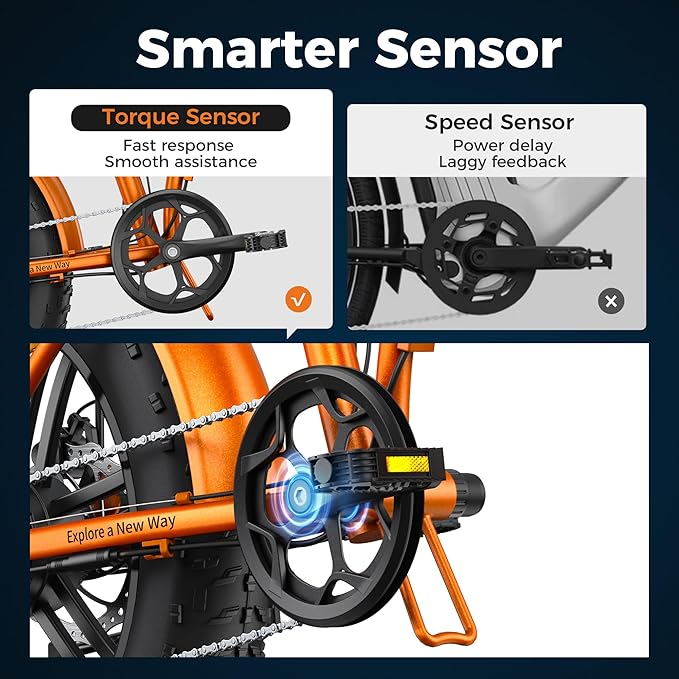 Smarter Sensor

Torque Sensor
Fast response
Smooth assistance

a New Way

Speed Sensor
Power delay
Laggy feedback

Explore a New Way